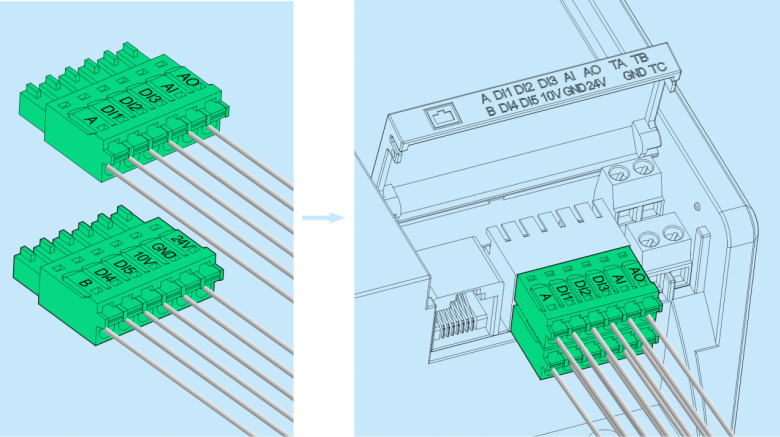 A DI1 DI2 DI3 AI AO

B DI4 DI5 10V GND 24V

A DI1 DI2 DI3 AI AO TA TB
B DI4 DI5 10V GND 24V GND TC

A DI1 DI2 DI3 AI AO